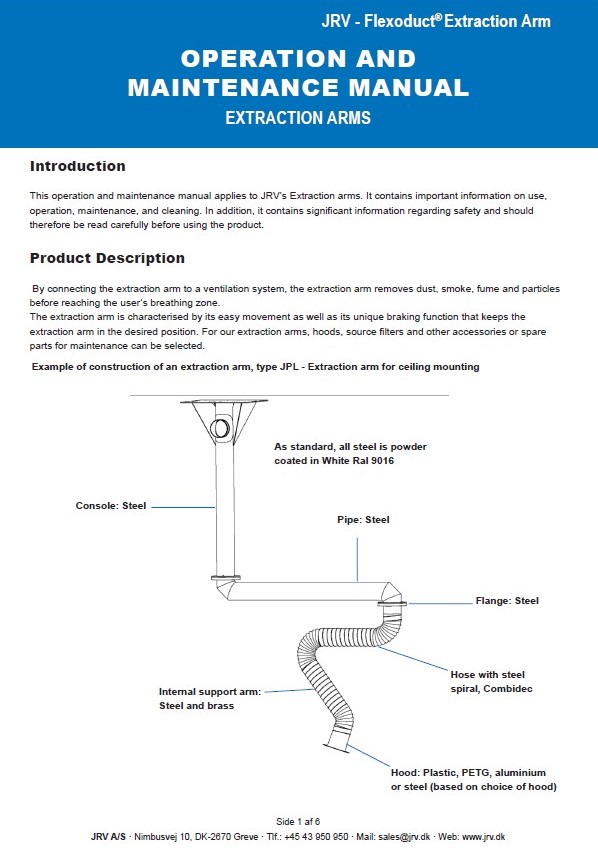 JRV - Flexoduct® Extraction Arm

OPERATION AND MAINTENANCE MANUAL

EXTRACTION ARMS

Introduction

This operation and maintenance manual applies to JRV's Extraction arms. It contains important information on use, operation, maintenance, and cleaning. In addition, it contains significant information regarding safety and should therefore be read carefully before using the product.

Product Description

By connecting the extraction arm to a ventilation system, the extraction arm removes dust, smoke, fume and particles before reaching the user's breathing zone.
The extraction arm is characterised by its easy movement as well as its unique braking function that keeps the extraction arm in the desired position. For our extraction arms, hoods, source filters and other accessories or spare parts for maintenance can be selected.

Example of construction of an extraction arm, type JPL - Extraction arm for ceiling mounting

As standard, all steel is powder coated in White Ral 9016

Console: Steel

Pipe: Steel

Flange: Steel

Hose with steel spiral, Combidec

Internal support arm: Steel and brass

Hood: Plastic, PETG, aluminium or steel (based on choice of hood)

Side 1 af 6

JRV A/S · Nimbusvej 10, DK-2670 Greve · Tlf.: +45 43 950 950 · Mail: sales@jrv.dk · Web: www.jrv.dk