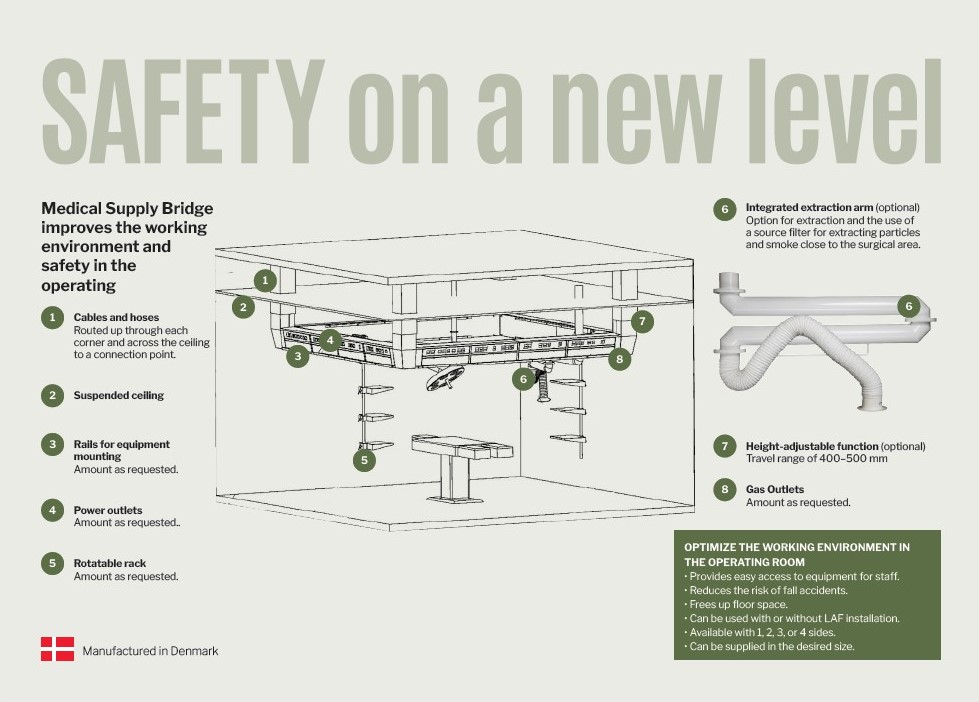 SAFETY on a new level

Medical Supply Bridge improves the working environment and safety in the operating

1 Cables and hoses
Routed up through each corner and across the ceiling to a connection point.

2 Suspended ceiling

3 Rails for equipment mounting
Amount as requested.

4 Power outlets
Amount as requested..

5 Rotatable rack
Amount as requested.

Manufactured in Denmark

1 2 3 4 5 6 7 8

6 Integrated extraction arm (optional)
Option for extraction and the use of a source filter for extracting particles and smoke close to the surgical area.

6

7 Height-adjustable function (optional)
Travel range of 400–500 mm

8 Gas Outlets
Amount as requested.

OPTIMIZE THE WORKING ENVIRONMENT IN THE OPERATING ROOM
• Provides easy access to equipment for staff.
• Reduces the risk of fall accidents.
• Frees up floor space.
• Can be used with or without LAF installation.
• Available with 1, 2, 3, or 4 sides.
• Can be supplied in the desired size.