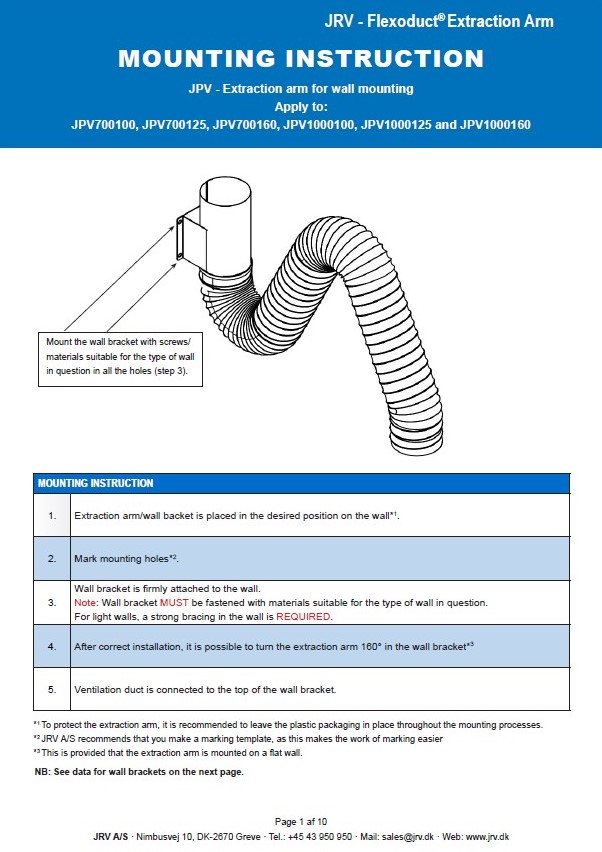 JRV - Flexoduct® Extraction Arm

MOUNTING INSTRUCTION

JPV - Extraction arm for wall mounting
Apply to:
JPV700100, JPV700125, JPV700160, JPV1000100, JPV1000125 and JPV1000160

Mount the wall bracket with screws/ materials suitable for the type of wall in question in all the holes (step 3).

| MOUNTING INSTRUCTION | |
|---|---|
| 1. | Extraction arm/wall backet is placed in the desired position on the wall*¹. |
| 2. | Mark mounting holes*². |
| 3. | Wall bracket is firmly attached to the wall. Note: Wall bracket MUST be fastened with materials suitable for the type of wall in question. For light walls, a strong bracing in the wall is REQUIRED. |
| 4. | After correct installation, it is possible to turn the extraction arm 160° in the wall bracket*³ |
| 5. | Ventilation duct is connected to the top of the wall bracket. |

*¹ To protect the extraction arm, it is recommended to leave the plastic packaging in place throughout the mounting processes.
*² JRV A/S recommends that you make a marking template, as this makes the work of marking easier
*³ This is provided that the extraction arm is mounted on a flat wall.

NB: See data for wall brackets on the next page.

Page 1 af 10
JRV A/S · Nimbusvej 10, DK-2670 Greve · Tel.: +45 43 950 950 · Mail: sales@jrv.dk · Web: www.jrv.dk